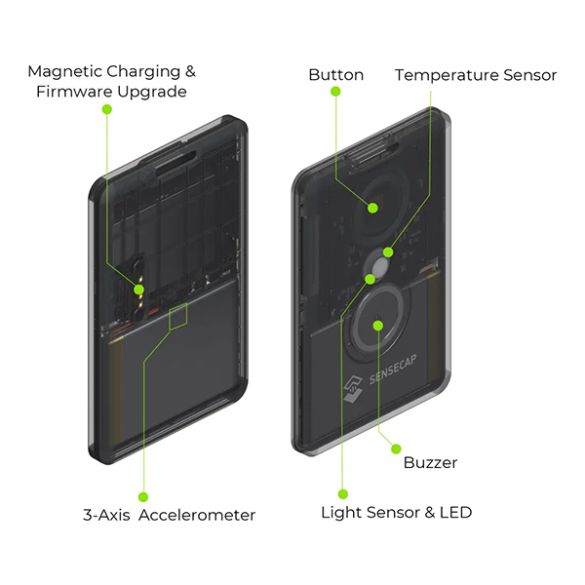 Magnetic Charging & Firmware Upgrade

Button

Temperature Sensor

SENSECAP

Buzzer

3-Axis Accelerometer

Light Sensor & LED