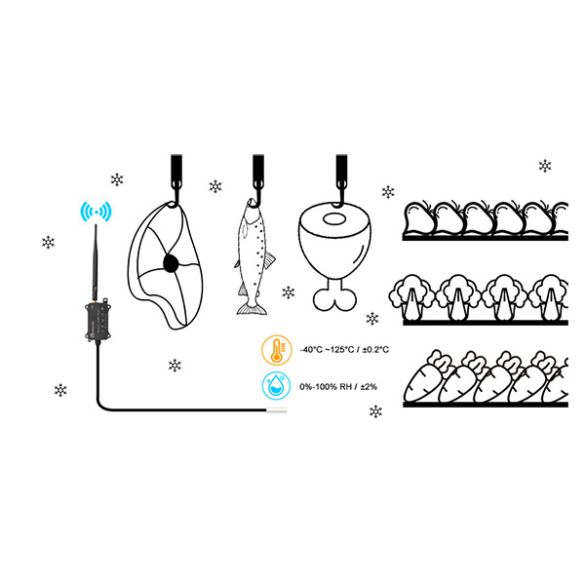 -40°C ~125°C / ±0.2°C

0%-100% RH / ±2%