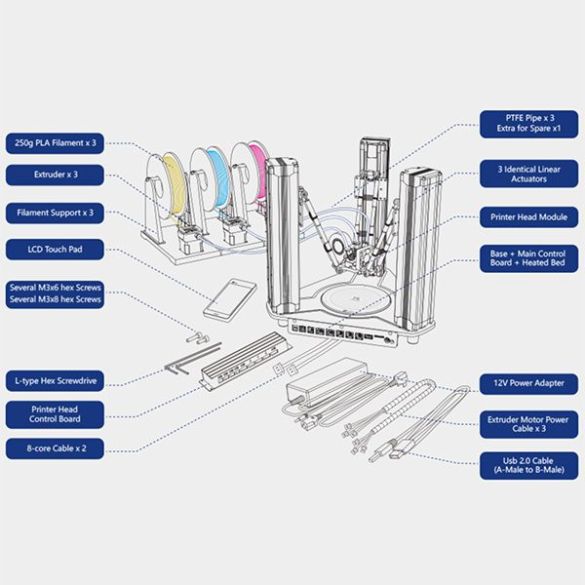 250g PLA Filament x 3

Extruder x 3

Filament Support x 3

LCD Touch Pad

Several M3x6 hex Screws
Several M3x8 hex Screws

L-type Hex Screwdrive

Printer Head
Control Board

8-core Cable x 2

PTFE Pipe x 3
Extra for Spare x1

3 Identical Linear
Actuators

Printer Head Module

Base + Main Control
Board + Heated Bed

12V Power Adapter

Extruder Motor Power
Cable x 3

Usb 2.0 Cable
(A-Male to B-Male)